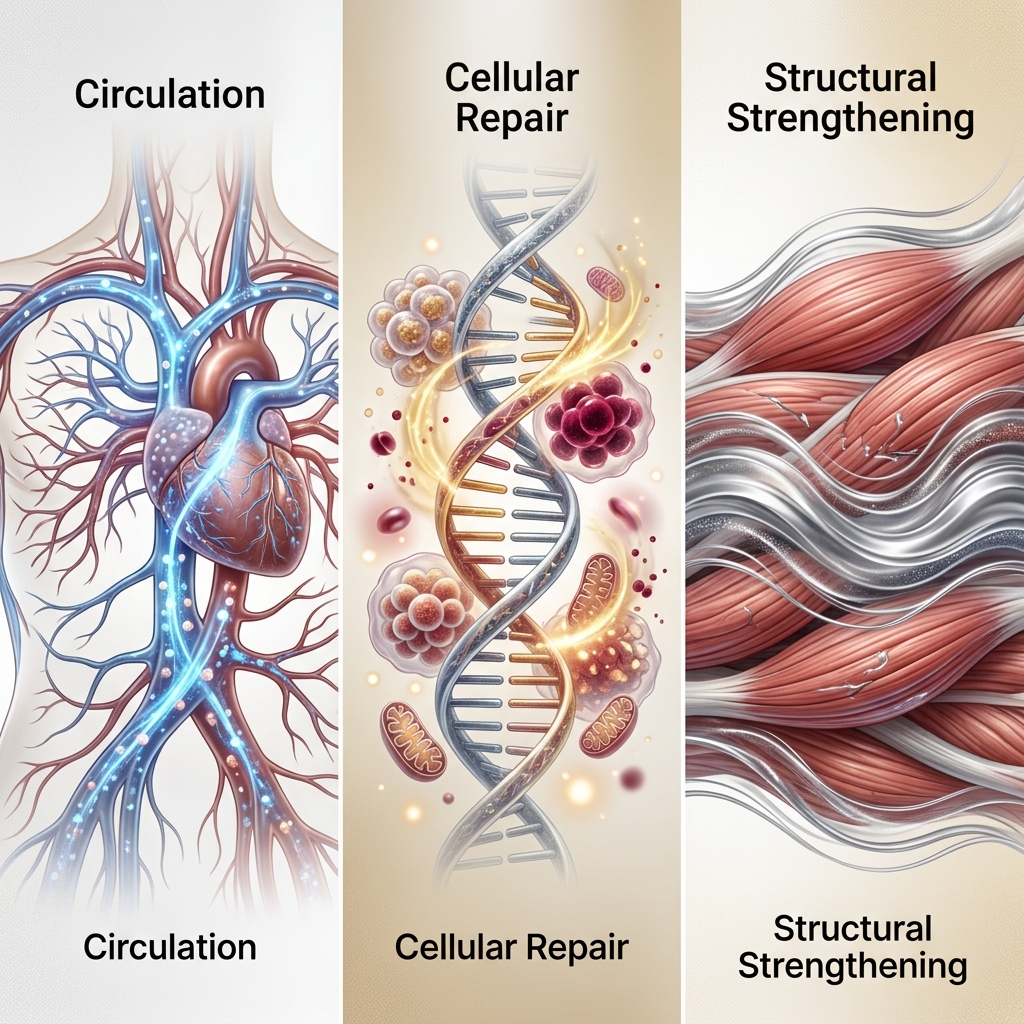 Circulation

Circulation

Cellular Repair

Cellular Repair

Structural Strengthening

Structural Strengthening